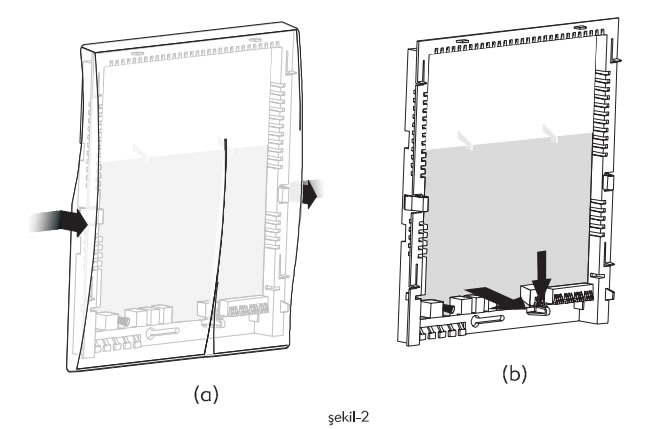 (a)

(b)

şekil-2